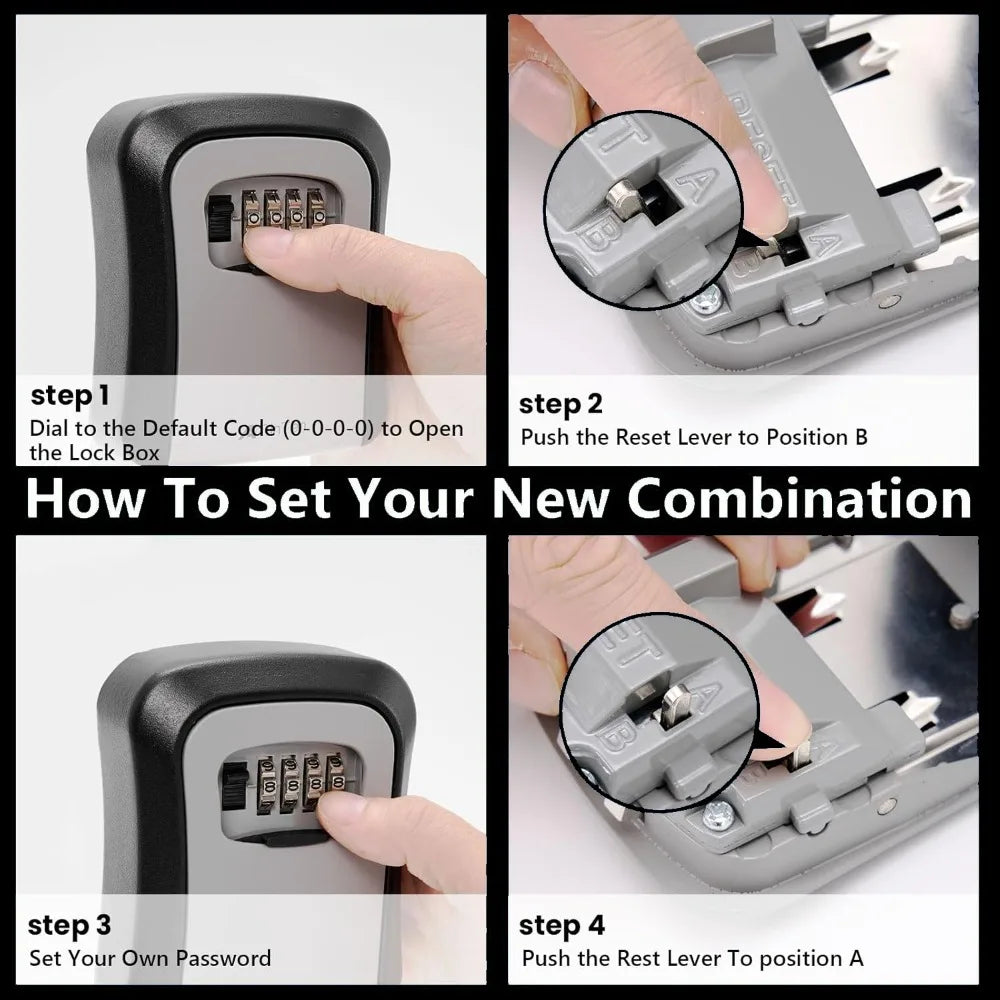 step 1
Dial to the Default Code (0-0-0-0) to Open the Lock Box

step 2
Push the Reset Lever to Position B

How To Set Your New Combination

step 3
Set Your Own Password

step 4
Push the Rest Lever To position A